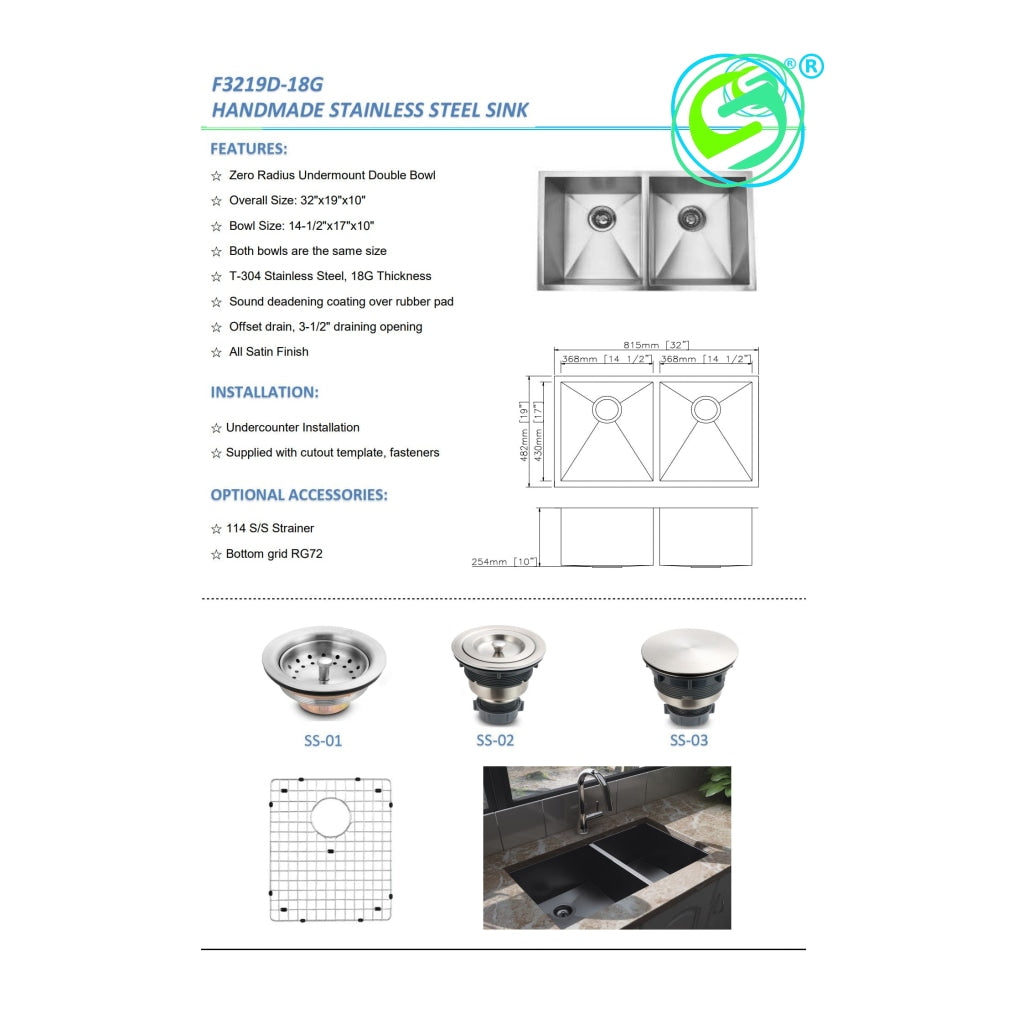 F3219D-18G
HANDMADE STAINLESS STEEL SINK

®

FEATURES:

☆ Zero Radius Undermount Double Bowl
☆ Overall Size: 32"x19"x10"
☆ Bowl Size: 14-1/2"x17"x10"
☆ Both bowls are the same size
☆ T-304 Stainless Steel, 18G Thickness
☆ Sound deadening coating over rubber pad
☆ Offset drain, 3-1/2" draining opening
☆ All Satin Finish

INSTALLATION:

☆ Undercounter Installation
☆ Supplied with cutout template, fasteners

OPTIONAL ACCESSORIES:

☆ 114 S/S Strainer
☆ Bottom grid RG72

815mm [32"]
368mm [14 1/2"]
368mm [14 1/2"]
482mm [19"]
430mm [17"]
254mm [10"]

SS-01
SS-02
SS-03